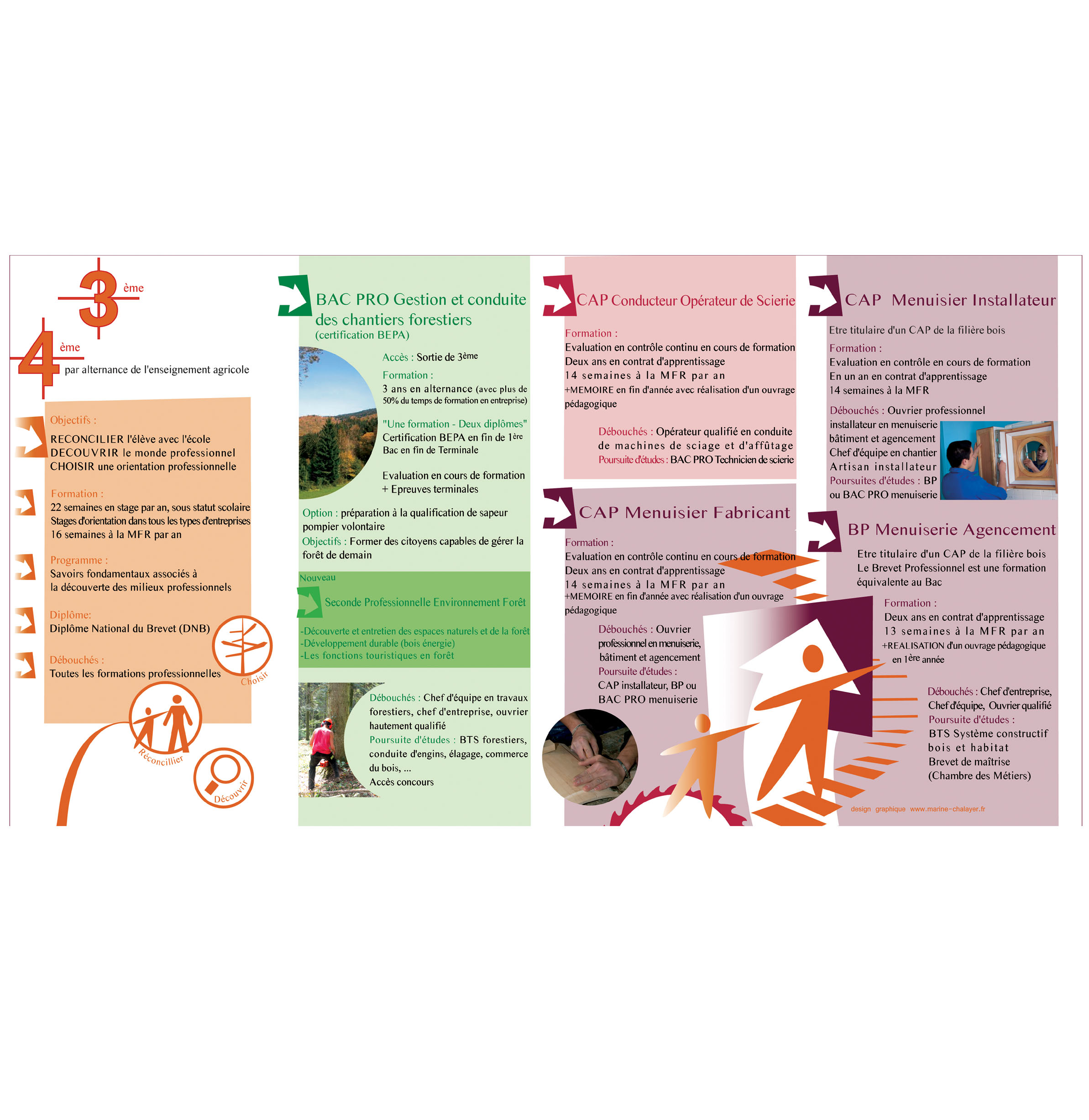 3ème

4ème par alternance de l'enseignement agricole

Objectifs :
RECONCILIER l'élève avec l'école
DECOUVRIR le monde professionnel
CHOISIR une orientation professionnelle

Formation :
22 semaines en stage par an, sous statut scolaire
Stages d'orientation dans tous les types d'entreprises
16 semaines à la MFR par an

Programme :
Savoirs fondamentaux associés à la découverte des milieux professionnels

Diplôme:
Diplôme National du Brevet (DNB)

Débouchés :
Toutes les formations professionnelles

Choisir
Réconcillier
Découvrir

BAC PRO Gestion et conduite des chantiers forestiers
(certification BEPA)

Accès : Sortie de 3ème
Formation :
3 ans en alternance (avec plus de 50% du temps de formation en entreprise)
"Une formation - Deux diplômes"
Certification BEPA en fin de 1ère
Bac en fin de Terminale

Evaluation en cours de formation
+ Epreuves terminales

Option : préparation à la qualification de sapeur pompier volontaire
Objectifs : Former des citoyens capables de gérer la forêt de demain

Nouveau
Seconde Professionnelle Environnement Forêt
-Découverte et entretien des espaces naturels et de la forêt
-Développement durable (bois énergie)
-Les fonctions touristiques en forêt

Débouchés : Chef d'équipe en travaux forestiers, chef d'entreprise, ouvrier hautement qualifié
Poursuite d'études : BTS forestiers, conduite d'engins, élagage, commerce du bois, ...
Accès concours

CAP Conducteur Opérateur de Scierie
Formation :
Evaluation en contrôle continu en cours de formation
Deux ans en contrat d'apprentissage
14 semaines à la MFR par an
+MEMOIRE en fin d'année avec réalisation d'un ouvrage pédagogique

Débouchés : Opérateur qualifié en conduite de machines de sciage et d'affûtage
Poursuite d'études : BAC PRO Technicien de scierie

CAP Menuisier Fabricant
Formation :
Evaluation en contrôle continu en cours de formation
Deux ans en contrat d'apprentissage
14 semaines à la MFR par an
+MEMOIRE en fin d'année avec réalisation d'un ouvrage pédagogique

Débouchés : Ouvrier professionnel en menuiserie, bâtiment et agencement
Poursuite d'études :
CAP installateur, BP ou BAC PRO menuiserie

CAP Menuisier Installateur
Etre titulaire d'un CAP de la filière bois
Formation :
Evaluation en contrôle en cours de formation
En un an en contrat d'apprentissage
14 semaines à la MFR
Débouchés : Ouvrier professionnel installateur en menuiserie bâtiment et agencement
Chef d'équipe en chantier
Artisan installateur
Poursuites d'études : BP ou BAC PRO menuiserie

BP Menuiserie Agencement
Etre titulaire d'un CAP de la filière bois
Le Brevet Professionnel est une formation équivalente au Bac
Formation :
Deux ans en contrat d'apprentissage
13 semaines à la MFR par an
+REALISATION d'un ouvrage pédagogique en 1ère année

Débouchés : Chef d'entreprise, Chef d'équipe, Ouvrier qualifié
Poursuite d'études :
BTS Système constructif bois et habitat
Brevet de maîtrise (Chambre des Métiers)

design graphique www.marine-chalayer.fr