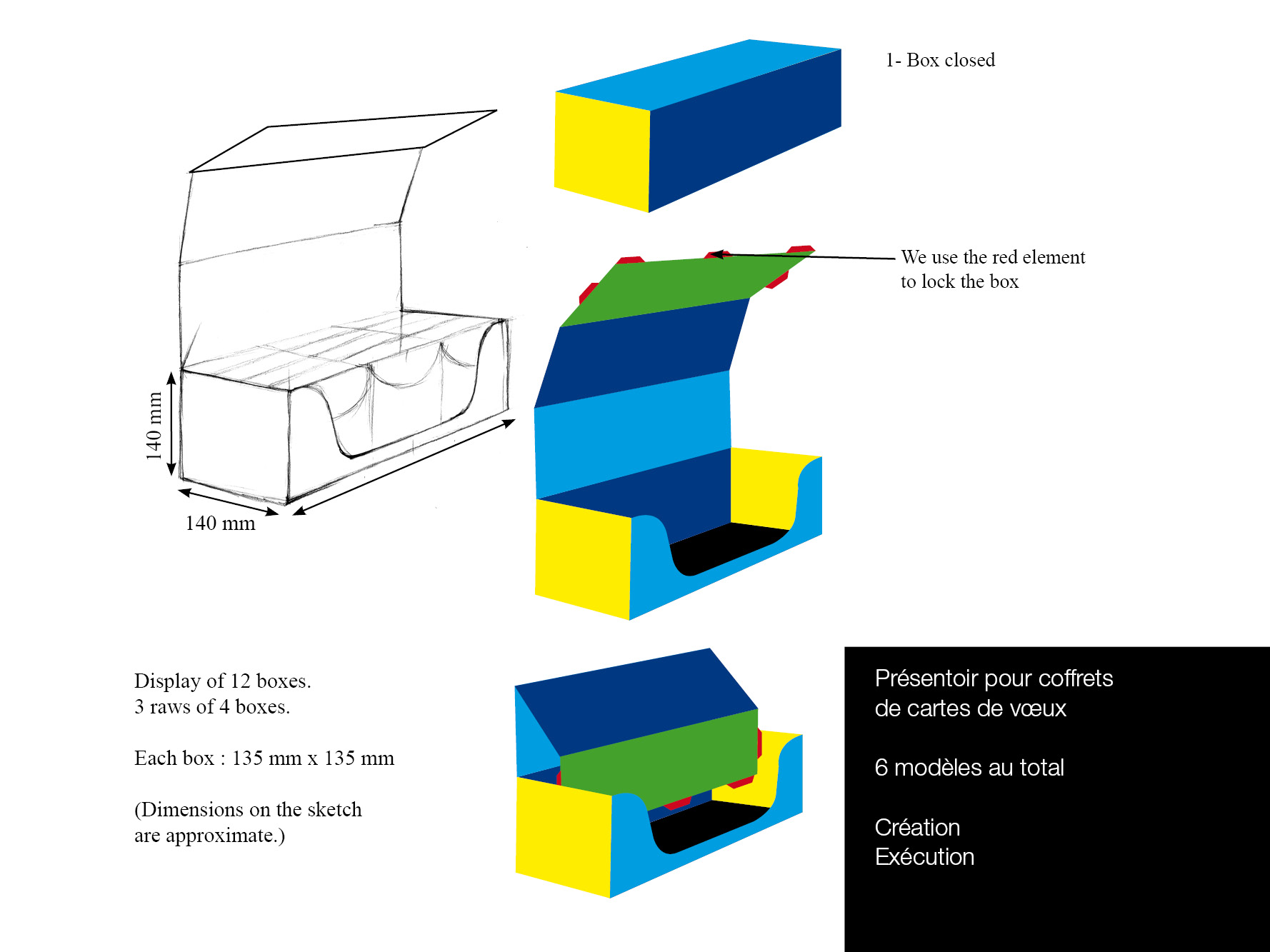 140 mm

140 mm

1- Box closed

We use the red element to lock the box

Display of 12 boxes.
3 raws of 4 boxes.

Each box : 135 mm x 135 mm

(Dimensions on the sketch are approximate.)

Présentoir pour coffrets de cartes de vœux

6 modèles au total

Création
Exécution